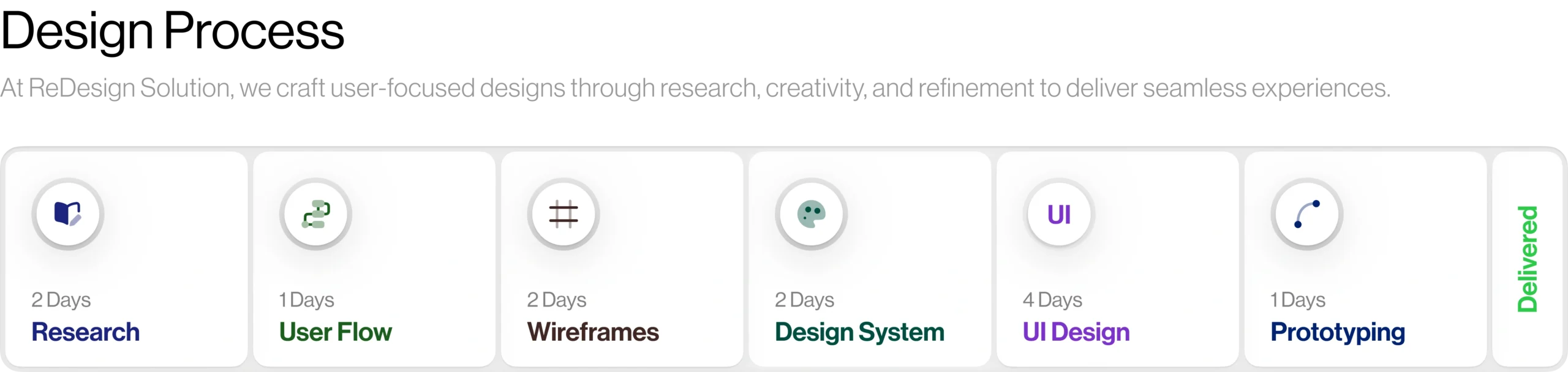 Design Process

At ReDesign Solution, we craft user-focused designs through research, creativity, and refinement to deliver seamless experiences.

2 Days
Research

1 Days
User Flow

2 Days
Wireframes

2 Days
Design System

UI
4 Days
UI Design

1 Days
Prototyping

Delivered