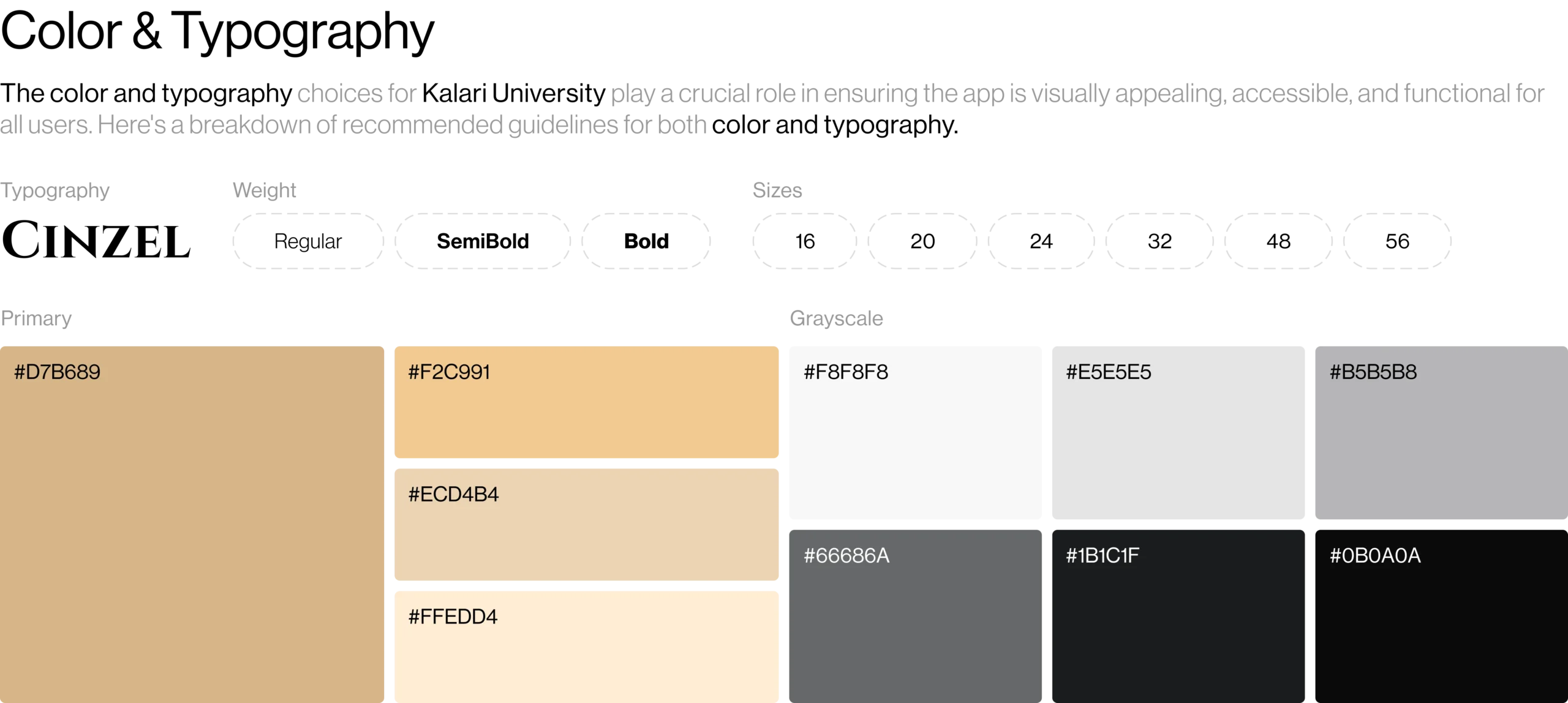 Color & Typography

The color and typography choices for Kalari University play a crucial role in ensuring the app is visually appealing, accessible, and functional for all users. Here's a breakdown of recommended guidelines for both color and typography.

Typography

CINZEL

Weight

Regular

SemiBold

Bold

Sizes

16

20

24

32

48

56

Primary

#D7B689

#F2C991

#ECD4B4

#FFEDD4

Grayscale

#F8F8F8

#E5E5E5

#B5B5B8

#66686A

#1B1C1F

#0B0A0A