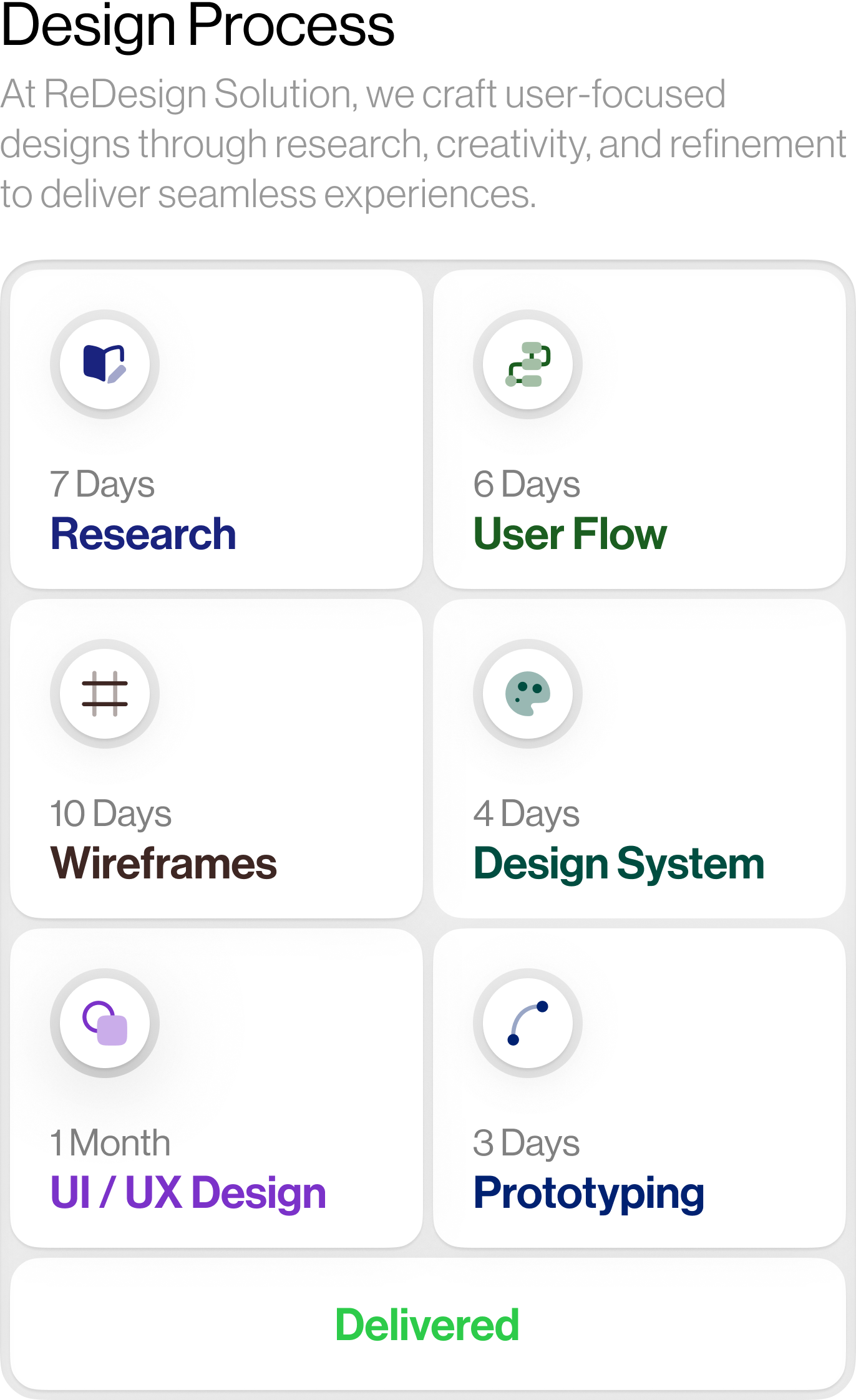 Design Process

At ReDesign Solution, we craft user-focused designs through research, creativity, and refinement to deliver seamless experiences.

7 Days
Research

6 Days
User Flow

10 Days
Wireframes

4 Days
Design System

1 Month
UI / UX Design

3 Days
Prototyping

Delivered