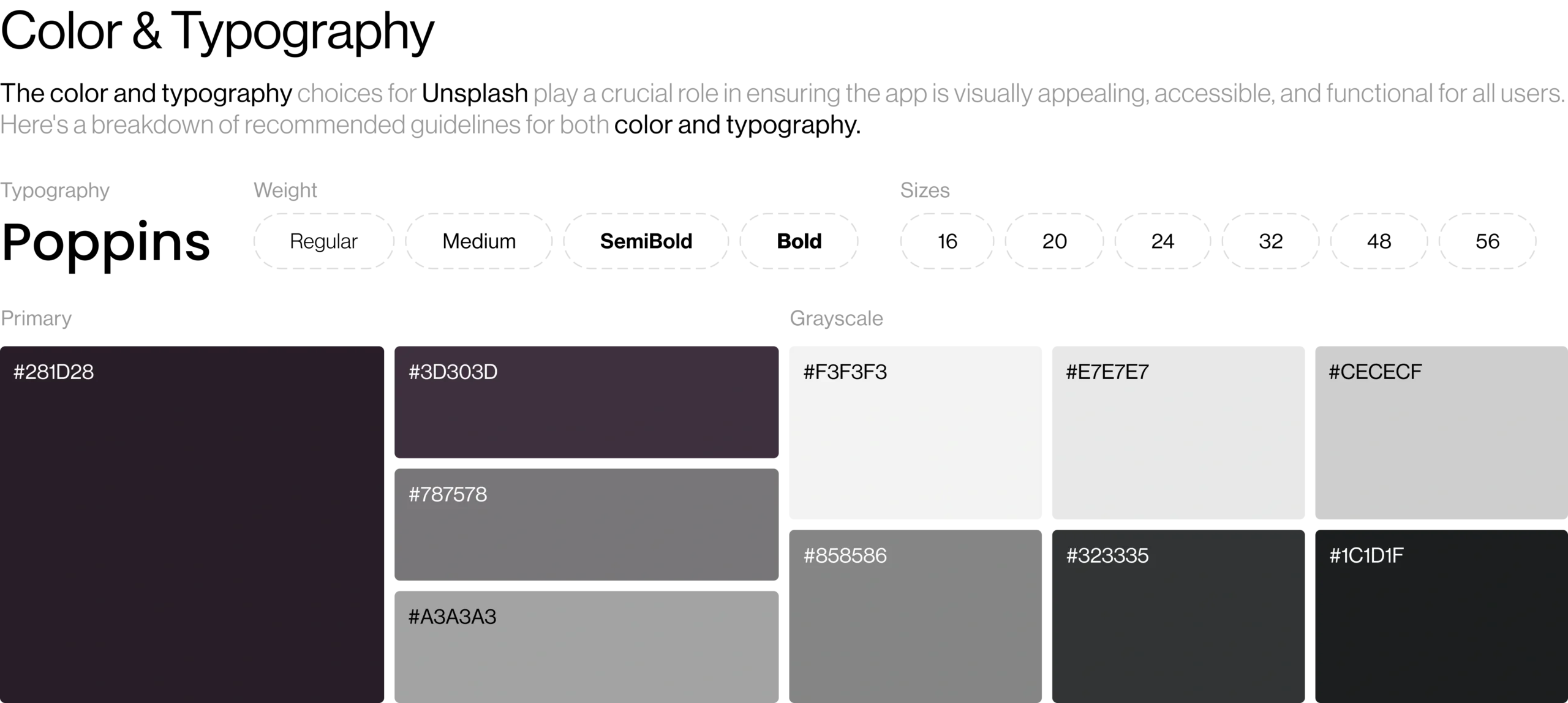 Color & Typography

The color and typography choices for Unsplash play a crucial role in ensuring the app is visually appealing, accessible, and functional for all users. Here's a breakdown of recommended guidelines for both color and typography.

Typography

Poppins

Weight

Regular

Medium

SemiBold

Bold

Sizes

16

20

24

32

48

56

Primary

#281D28

#3D303D

#787578

#A3A3A3

Grayscale

#F3F3F3

#E7E7E7

#CECECF

#858586

#323335

#1C1D1F